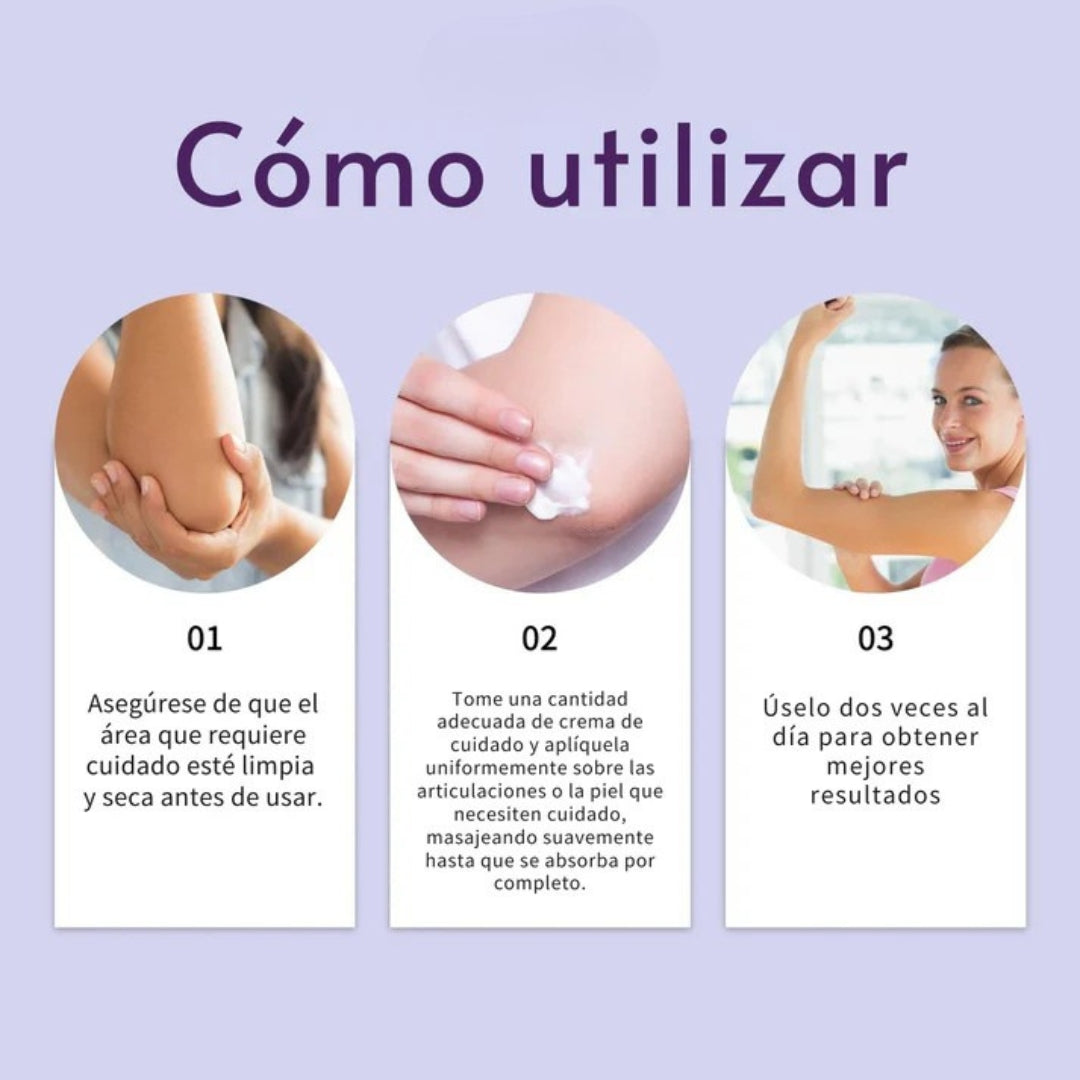 Cómo utilizar

01

Asegúrese de que el área que requiere cuidado esté limpia y seca antes de usar.

02

Tome una cantidad adecuada de crema de cuidado y aplíquela uniformemente sobre las articulaciones o la piel que necesiten cuidado, masajeando suavemente hasta que se absorba por completo.

03

Úselo dos veces al día para obtener mejores resultados