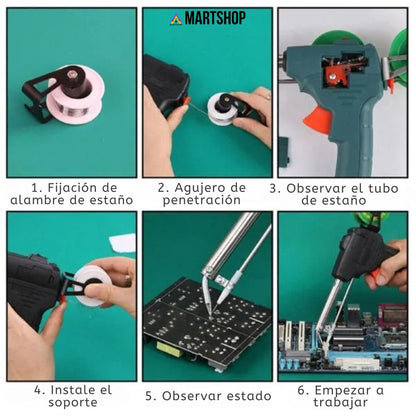 MARTSHOP

1. Fijación de alambre de estaño

2. Agujero de penetración

3. Observar el tubo de estaño

4. Instale el soporte

5. Observar estado

6. Empezar a trabajar