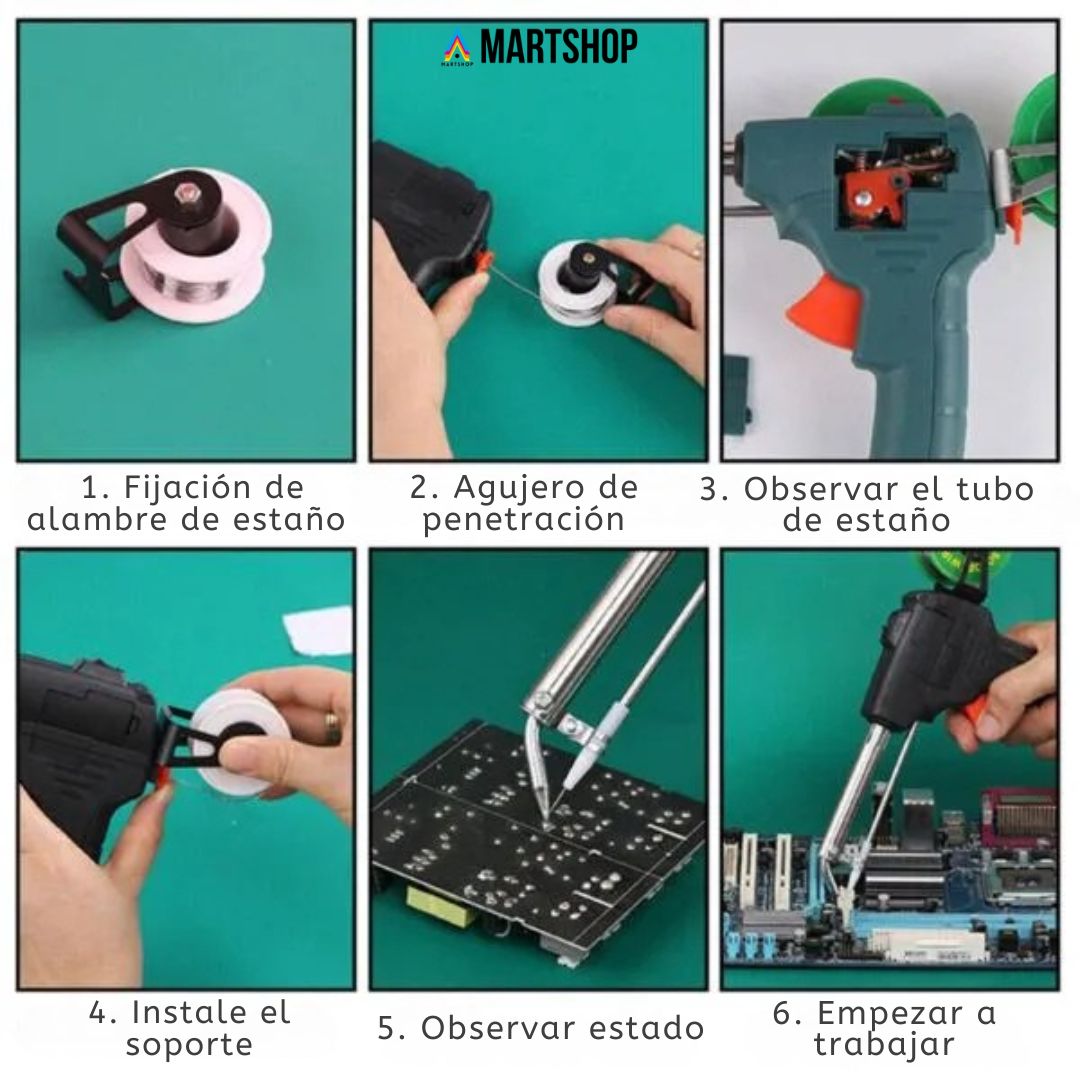 MARTSHOP
MARTSHOP

1. Fijación de alambre de estaño

2. Agujero de penetración

3. Observar el tubo de estaño

4. Instale el soporte

5. Observar estado

6. Empezar a trabajar